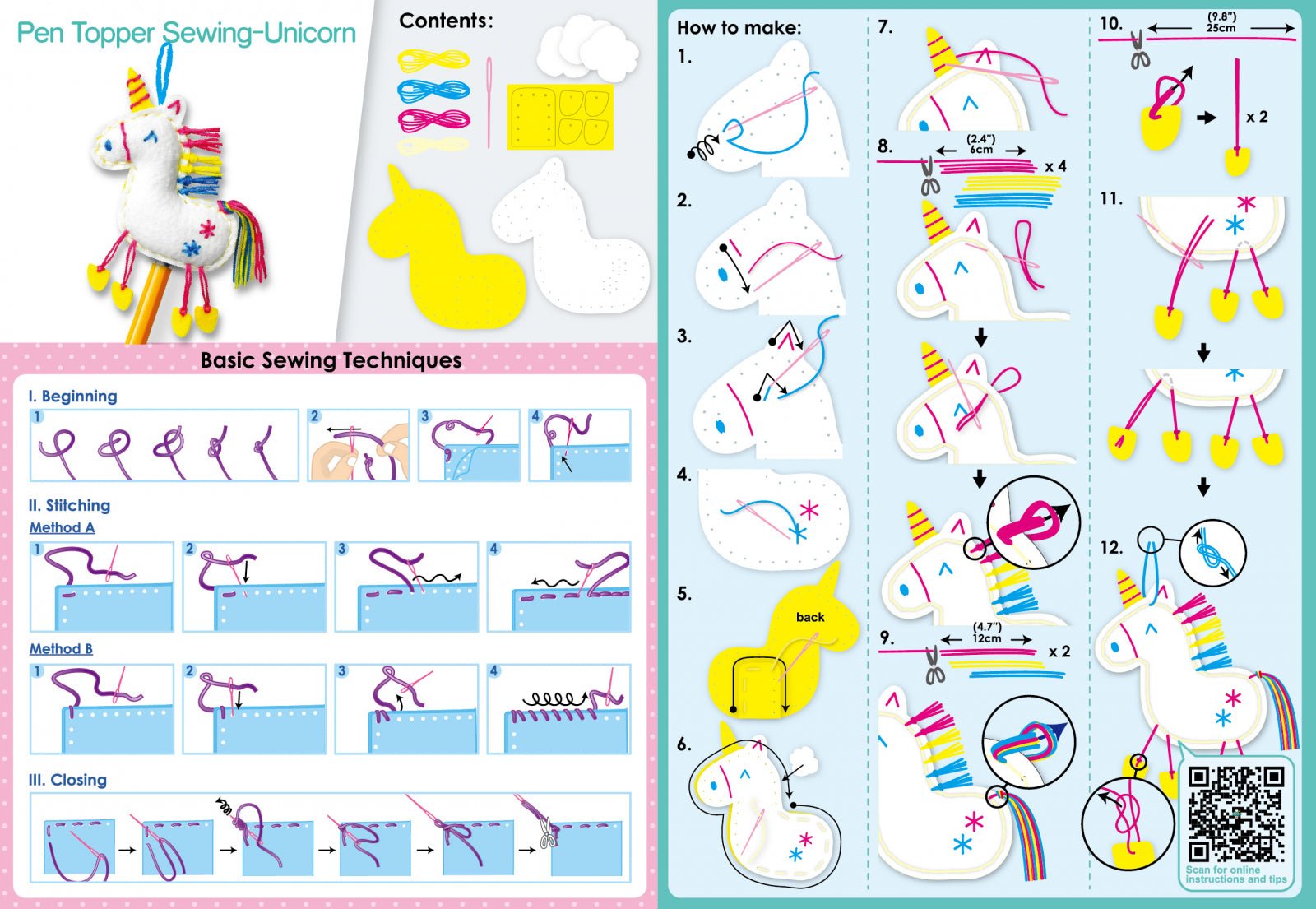 Pen Topper Sewing-Unicorn

Contents:

Basic Sewing Techniques

I. Beginning

1 2 3 4

II. Stitching

Method A

1 2 3 4

Method B

1 2 3 4

III. Closing

How to make:

1.

2.

3.

4.

5.

back

6.

7.

8.

(2.4")
6cm

x 4

9.

(4.7")
12cm

x 2

10.

(9.8")
25cm

x 2

11.

12.

Scan for online instructions and tips